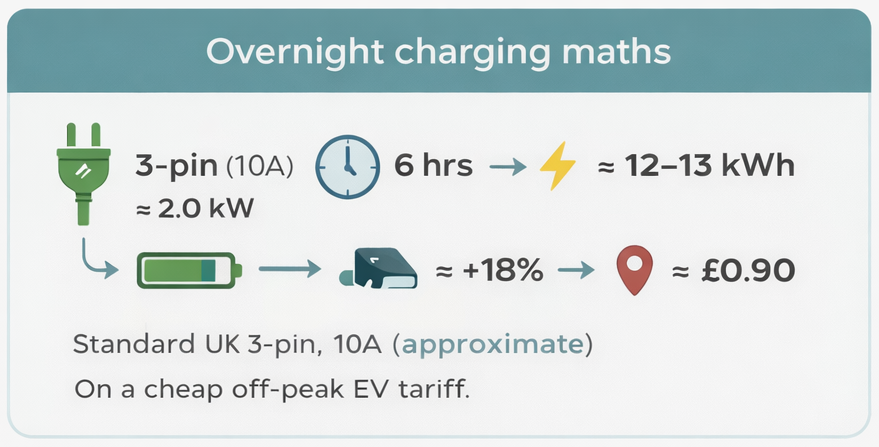 Overnight charging maths

3-pin (10A) ≈ 2.0 kW

6 hrs → ≈ 12–13 kWh

→ ≈ +18% → ≈ £0.90

Standard UK 3-pin, 10A (approximate)

On a cheap off-peak EV tariff.